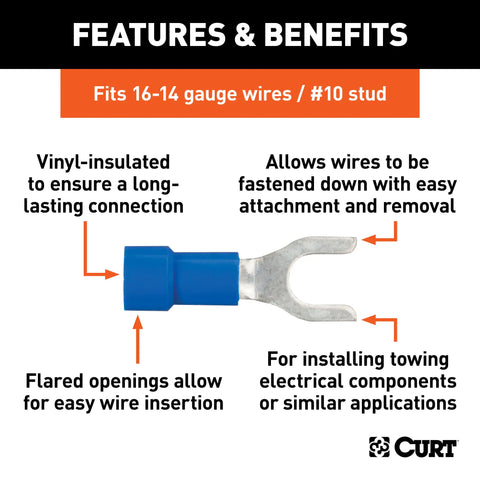 FEATURES & BENEFITS

Fits 16-14 gauge wires / #10 stud

Vinyl-insulated to ensure a long-lasting connection

Allows wires to be fastened down with easy attachment and removal

Flared openings allow for easy wire insertion

For installing towing electrical components or similar applications

CURT