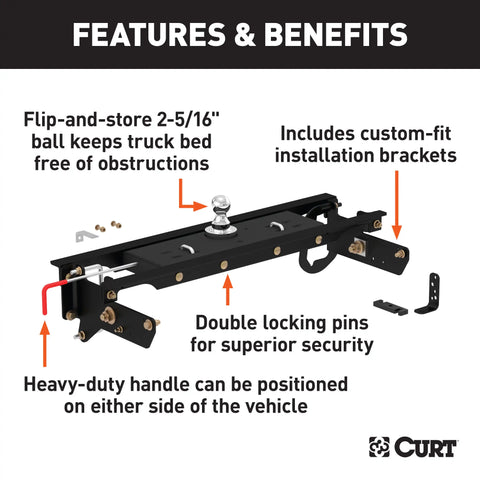 FEATURES & BENEFITS

Flip-and-store 2-5/16" ball keeps truck bed free of obstructions

Includes custom-fit installation brackets

Double locking pins for superior security

Heavy-duty handle can be positioned on either side of the vehicle

CURT