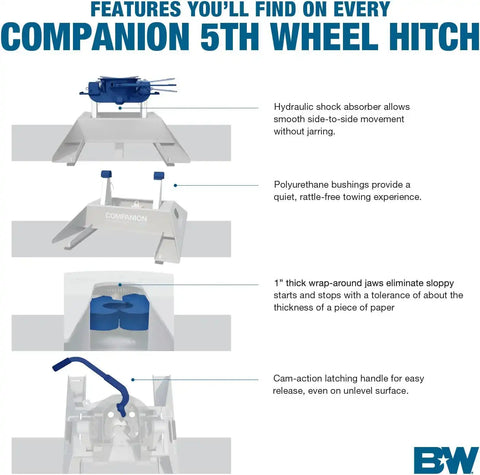 FEATURES YOU'LL FIND ON EVERY
COMPANION 5TH WHEEL HITCH

Hydraulic shock absorber allows smooth side-to-side movement without jarring.

COMPANION

Polyurethane bushings provide a quiet, rattle-free towing experience.

1" thick wrap-around jaws eliminate sloppy starts and stops with a tolerance of about the thickness of a piece of paper

Cam-action latching handle for easy release, even on unlevel surface.

B&W