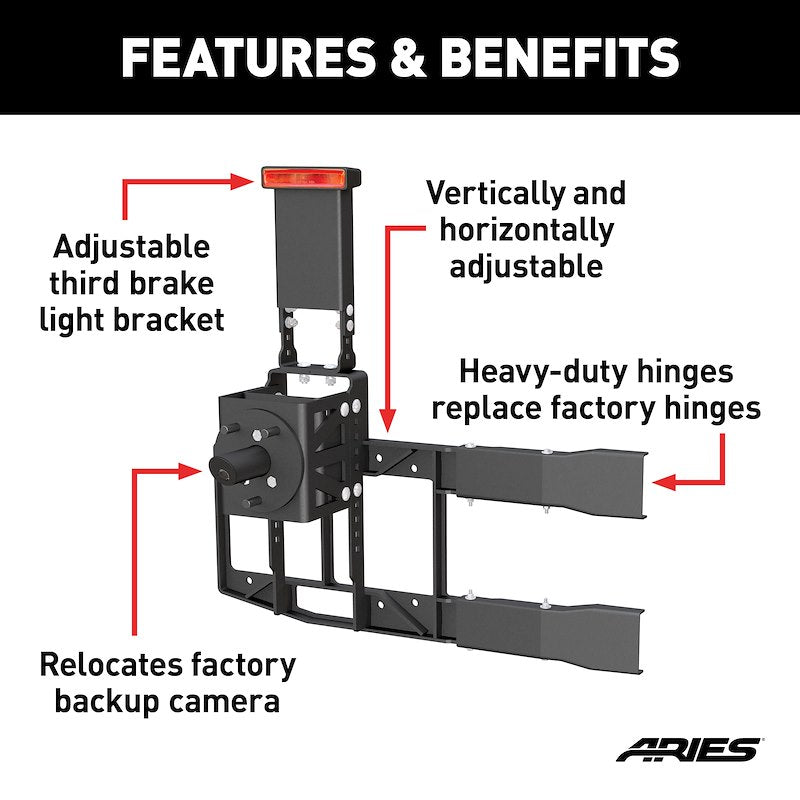 FEATURES & BENEFITS

Adjustable third brake light bracket

Vertically and horizontally adjustable

Heavy-duty hinges replace factory hinges

Relocates factory backup camera

ARIES