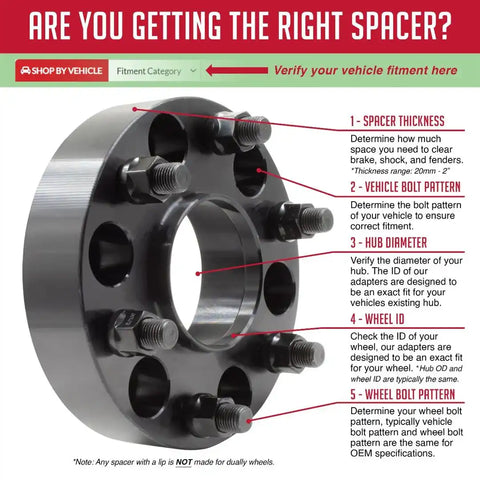 ARE YOU GETTING THE RIGHT SPACER?

SHOP BY VEHICLE  Fitment Category  Verify your vehicle fitment here

1 - SPACER THICKNESS
Determine how much space you need to clear brake, shock, and fenders. *Thickness range: 20mm - 2"

2 - VEHICLE BOLT PATTERN
Determine the bolt pattern of your vehicle to ensure correct fitment.

3 - HUB DIAMETER
Verify the diameter of your hub. The ID of our adapters are designed to be an exact fit for your vehicles existing hub.

4 - WHEEL ID
Check the ID of your wheel, our adapters are designed to be an exact fit for your wheel. *Hub OD and wheel ID are typically the same.

5 - WHEEL BOLT PATTERN
Determine your wheel bolt pattern, typically vehicle bolt pattern and wheel bolt pattern are the same for OEM specifications.

*Note: Any spacer with a lip is NOT made for dually wheels.