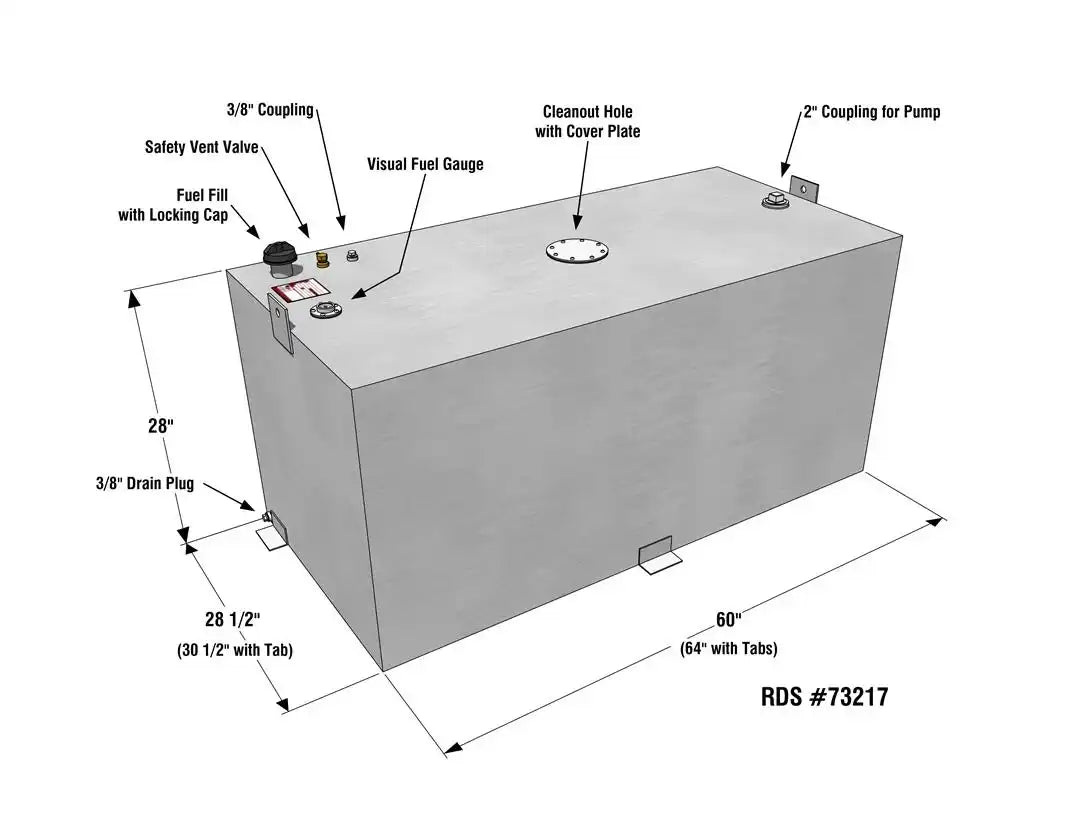 3/8" Coupling

Safety Vent Valve

Fuel Fill with Locking Cap

Visual Fuel Gauge

Cleanout Hole with Cover Plate

2" Coupling for Pump

28"

3/8" Drain Plug

28 1/2"
(30 1/2" with Tab)

60"
(64" with Tabs)

RDS #73217