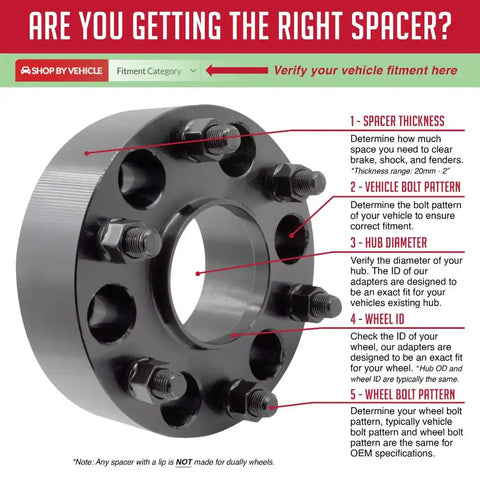 ARE YOU GETTING THE RIGHT SPACER?

SHOP BY VEHICLE

Fitment Category

Verify your vehicle fitment here

1 - SPACER THICKNESS

Determine how much space you need to clear brake, shock, and fenders. *Thickness range: 20mm - 2"

2 - VEHICLE BOLT PATTERN

Determine the bolt pattern of your vehicle to ensure correct fitment.

3 - HUB DIAMETER

Verify the diameter of your hub. The ID of our adapters are designed to be an exact fit for your vehicles existing hub.

4 - WHEEL ID

Check the ID of your wheel, our adapters are designed to be an exact fit for your wheel. *Hub OD and wheel ID are typically the same.

5 - WHEEL BOLT PATTERN

Determine your wheel bolt pattern, typically vehicle bolt pattern and wheel bolt pattern are the same for OEM specifications.

*Note: Any spacer with a lip is NOT made for dually wheels.