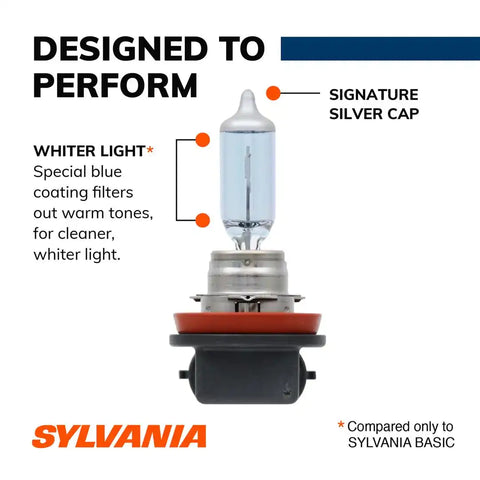 DESIGNED TO PERFORM

SIGNATURE SILVER CAP

WHITER LIGHT*
Special blue coating filters out warm tones, for cleaner, whiter light.

SYLVANIA

* Compared only to SYLVANIA BASIC