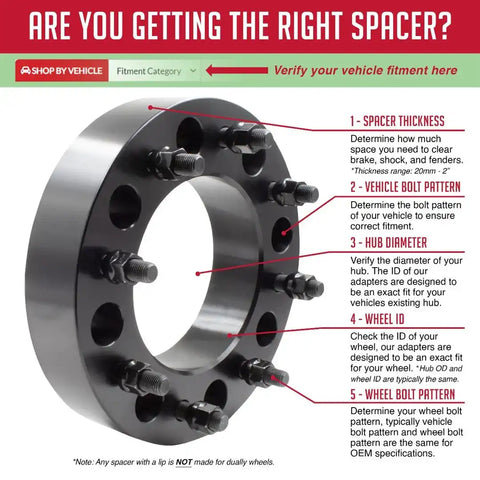 ARE YOU GETTING THE RIGHT SPACER?

SHOP BY VEHICLE Fitment Category Verify your vehicle fitment here

1 - SPACER THICKNESS
Determine how much space you need to clear brake, shock, and fenders. *Thickness range: 20mm - 2"

2 - VEHICLE BOLT PATTERN
Determine the bolt pattern of your vehicle to ensure correct fitment.

3 - HUB DIAMETER
Verify the diameter of your hub. The ID of our adapters are designed to be an exact fit for your vehicles existing hub.

4 - WHEEL ID
Check the ID of your wheel, our adapters are designed to be an exact fit for your wheel. *Hub OD and wheel ID are typically the same.

5 - WHEEL BOLT PATTERN
Determine your wheel bolt pattern, typically vehicle bolt pattern and wheel bolt pattern are the same for OEM specifications.

*Note: Any spacer with a lip is NOT made for dually wheels.