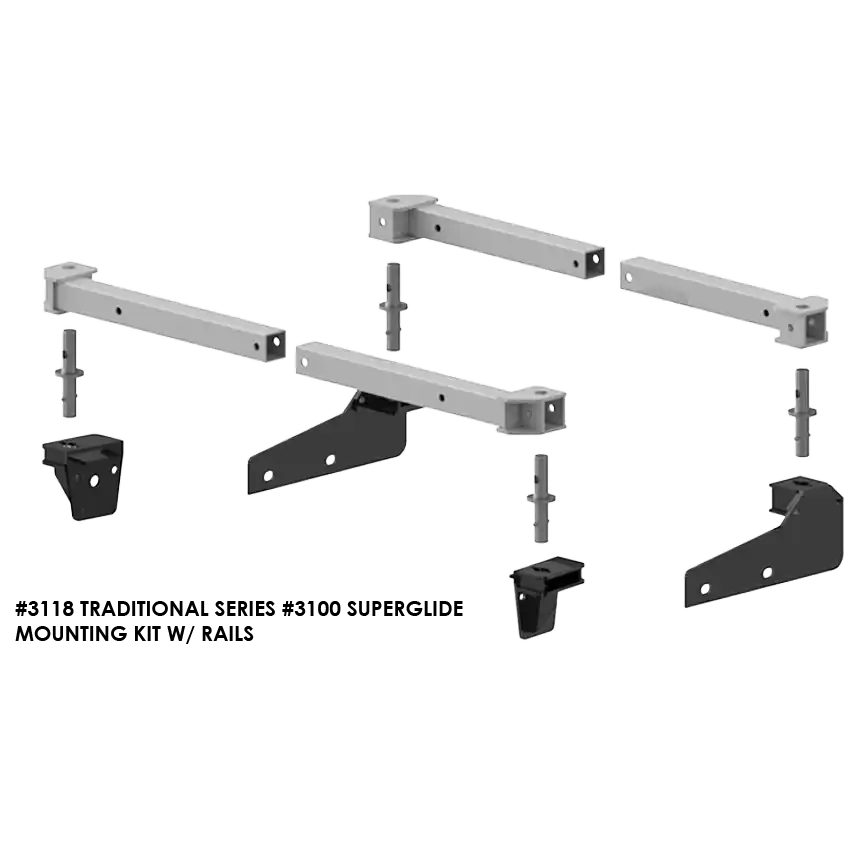 #3118 TRADITIONAL SERIES #3100 SUPERGLIDE MOUNTING KIT W/ RAILS