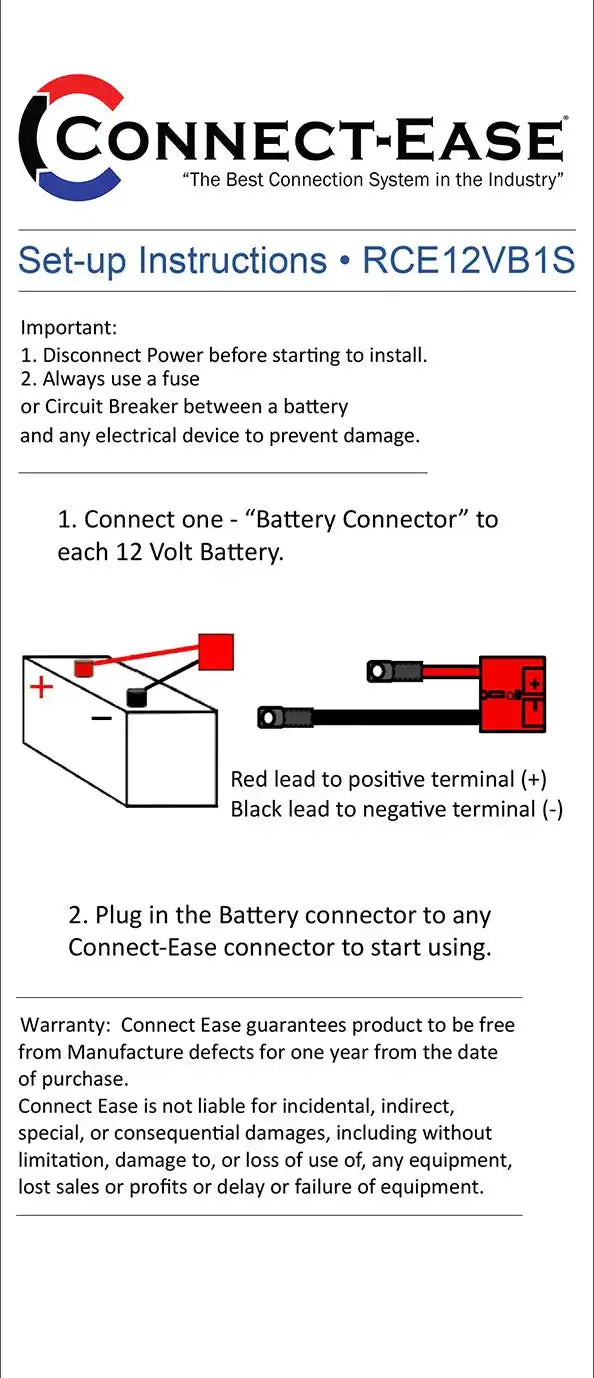 CONNECT-EASE®
"The Best Connection System in the Industry"

Set-up Instructions • RCE12VB1S

Important:
1. Disconnect Power before starting to install.
2. Always use a fuse or Circuit Breaker between a battery and any electrical device to prevent damage.

1. Connect one - "Battery Connector" to each 12 Volt Battery.

+
−
+
−

Red lead to positive terminal (+)
Black lead to negative terminal (-)

2. Plug in the Battery connector to any Connect-Ease connector to start using.

Warranty: Connect Ease guarantees product to be free from Manufacture defects for one year from the date of purchase.
Connect Ease is not liable for incidental, indirect, special, or consequential damages, including without limitation, damage to, or loss of use of, any equipment, lost sales or profits or delay or failure of equipment.