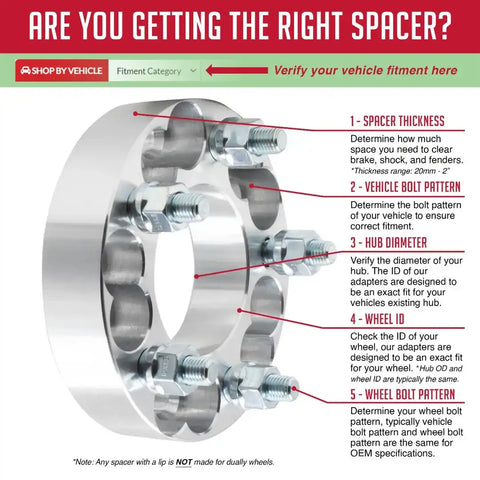 ARE YOU GETTING THE RIGHT SPACER?

SHOP BY VEHICLE

Fitment Category

Verify your vehicle fitment here

1 - SPACER THICKNESS

Determine how much space you need to clear brake, shock, and fenders. *Thickness range: 20mm - 2"

2 - VEHICLE BOLT PATTERN

Determine the bolt pattern of your vehicle to ensure correct fitment.

3 - HUB DIAMETER

Verify the diameter of your hub. The ID of our adapters are designed to be an exact fit for your vehicles existing hub.

4 - WHEEL ID

Check the ID of your wheel, our adapters are designed to be an exact fit for your wheel. *Hub OD and wheel ID are typically the same.

5 - WHEEL BOLT PATTERN

Determine your wheel bolt pattern, typically vehicle bolt pattern and wheel bolt pattern are the same for OEM specifications.

*Note: Any spacer with a lip is NOT made for dually wheels.