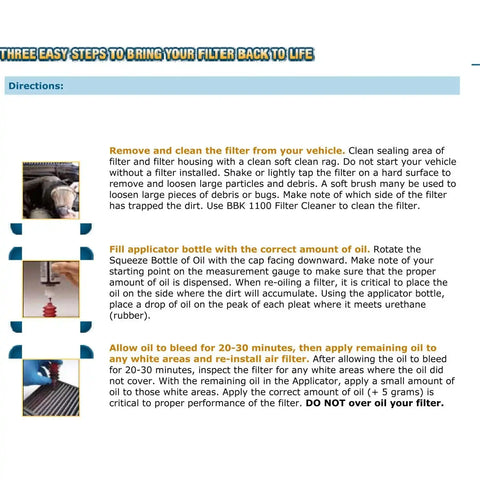 THREE EASY STEPS TO BRING YOUR FILTER BACK TO LIFE

Directions:

Remove and clean the filter from your vehicle. Clean sealing area of filter and filter housing with a clean soft clean rag. Do not start your vehicle without a filter installed. Shake or lightly tap the filter on a hard surface to remove and loosen large particles and debris. A soft brush many be used to loosen large pieces of debris or bugs. Make note of which side of the filter has trapped the dirt. Use BBK 1100 Filter Cleaner to clean the filter.

Fill applicator bottle with the correct amount of oil. Rotate the Squeeze Bottle of Oil with the cap facing downward. Make note of your starting point on the measurement gauge to make sure that the proper amount of oil is dispensed. When re-oiling a filter, it is critical to place the oil on the side where the dirt will accumulate. Using the applicator bottle, place a drop of oil on the peak of each pleat where it meets urethane (rubber).

Allow oil to bleed for 20-30 minutes, then apply remaining oil to any white areas and re-install air filter. After allowing the oil to bleed for 20-30 minutes, inspect the filter for any white areas where the oil did not cover. With the remaining oil in the Applicator, apply a small amount of oil to those white areas. Apply the correct amount of oil (+ 5 grams) is critical to proper performance of the filter. DO NOT over oil your filter.