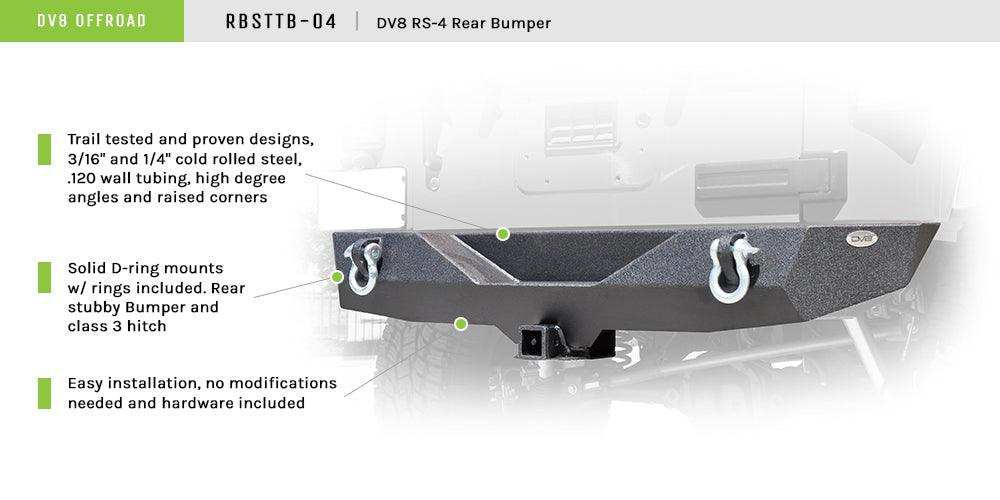 DV8 OFFROAD

RBSTTB-04 | DV8 RS-4 Rear Bumper

Trail tested and proven designs, 3/16" and 1/4" cold rolled steel, .120 wall tubing, high degree angles and raised corners

Solid D-ring mounts w/ rings included. Rear stubby Bumper and class 3 hitch

Easy installation, no modifications needed and hardware included

DV8