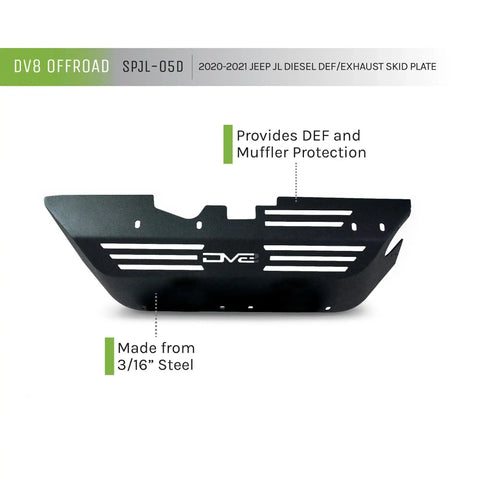 DV8 OFFROAD SPJL-05D 2020-2021 JEEP JL DIESEL DEF/EXHAUST SKID PLATE

Provides DEF and Muffler Protection

DV8

Made from 3/16” Steel