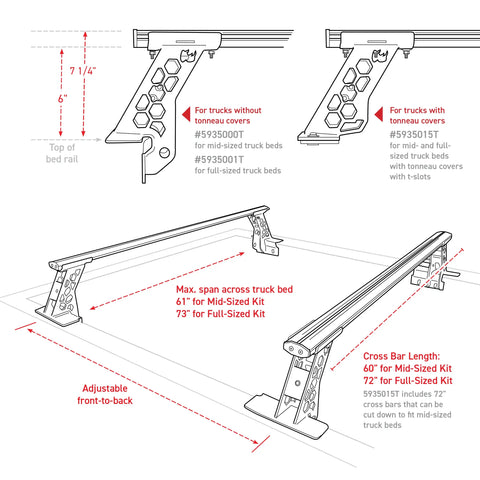 7 1/4"

6"

Top of bed rail

For trucks without tonneau covers

#5935000T
for mid-sized truck beds

#5935001T
for full-sized truck beds

For trucks with tonneau covers

#5935015T
for mid- and full-sized truck beds with tonneau covers with t-slots

Max. span across truck bed
61" for Mid-Sized Kit
73" for Full-Sized Kit

Adjustable front-to-back

Cross Bar Length:
60" for Mid-Sized Kit
72" for Full-Sized Kit

5935015T includes 72" cross bars that can be cut down to fit mid-sized truck beds